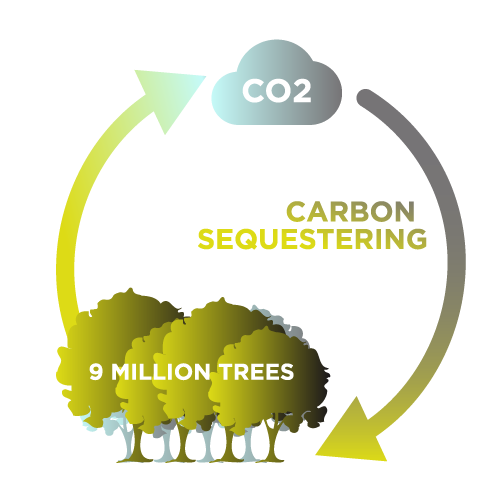 CO2

CARBON SEQUESTERING

9 MILLION TREES